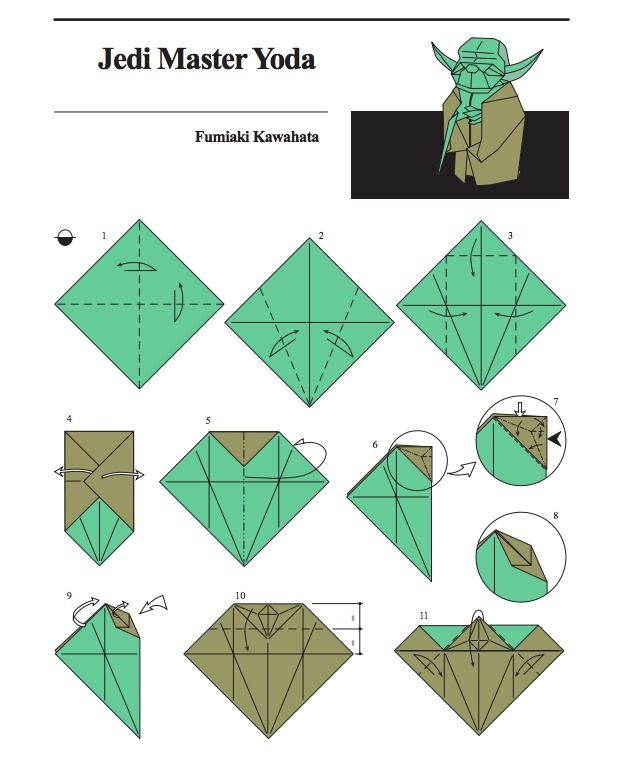 Jedi Master Yoda

Fumiaki Kawahata

1

2

3

4

5

6

7

8

9

10

11